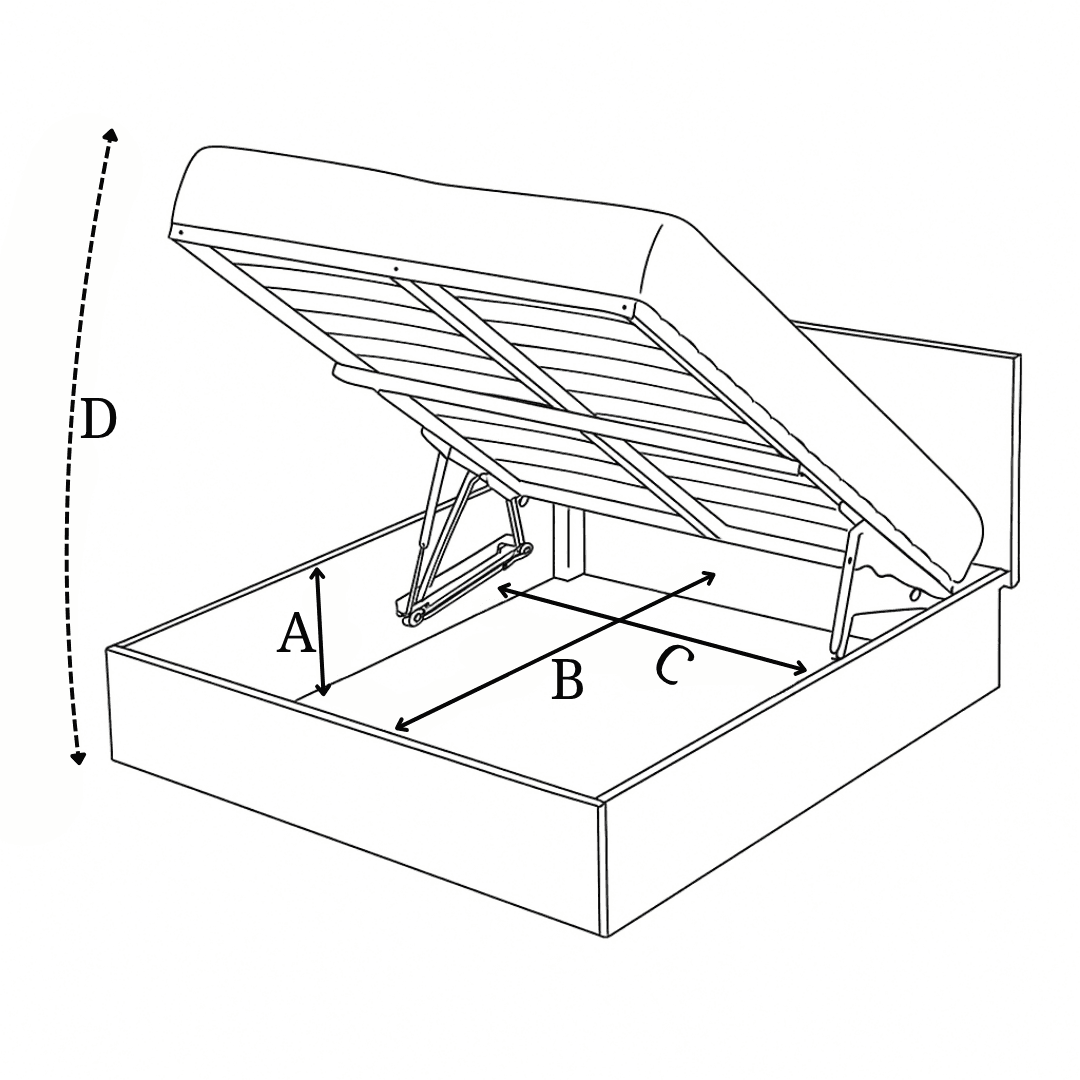 D
A
B
C